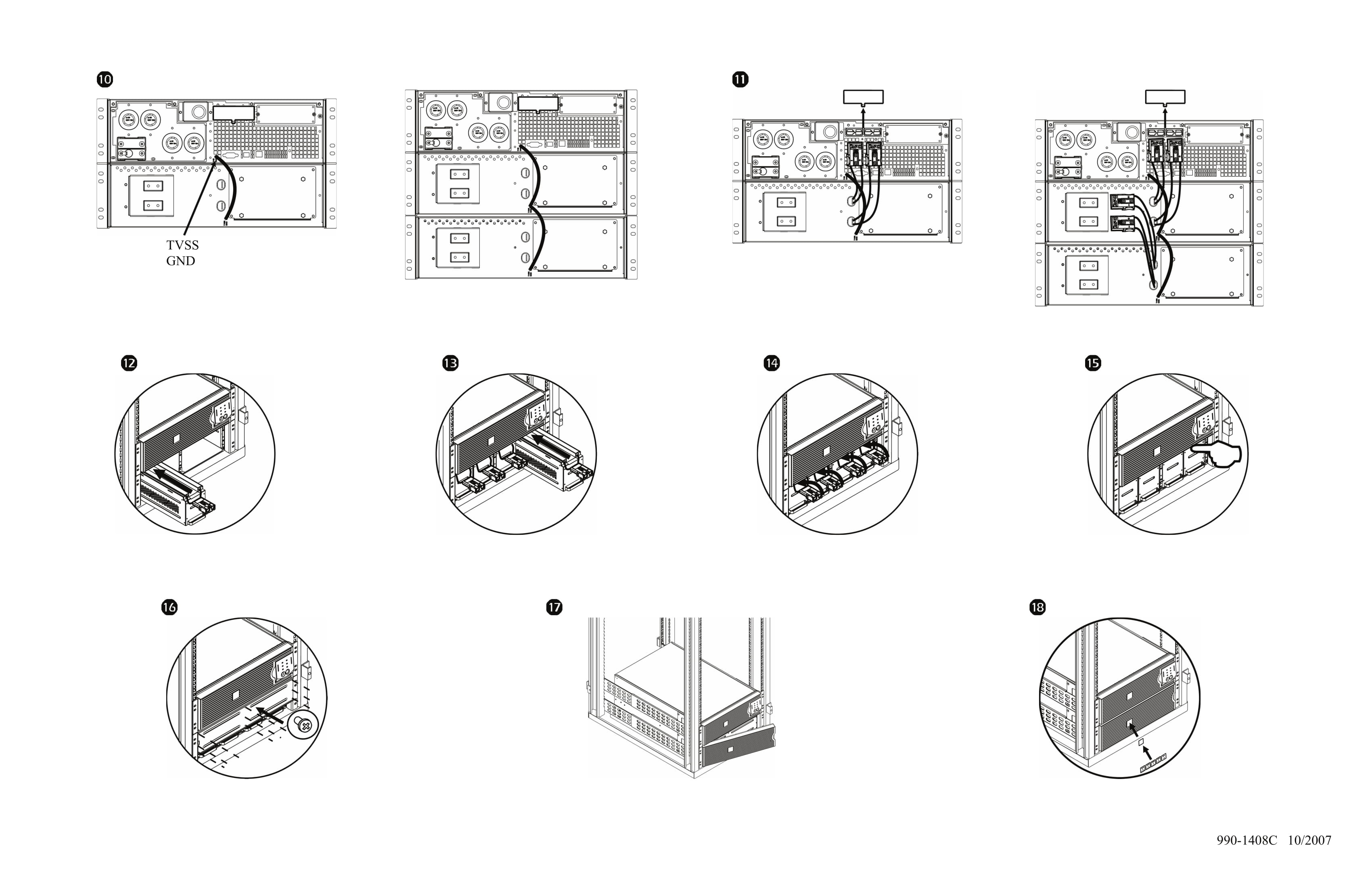 10

TVSS
GND

11

12

13

14

15

16

17

18

990-1408C 10/2007