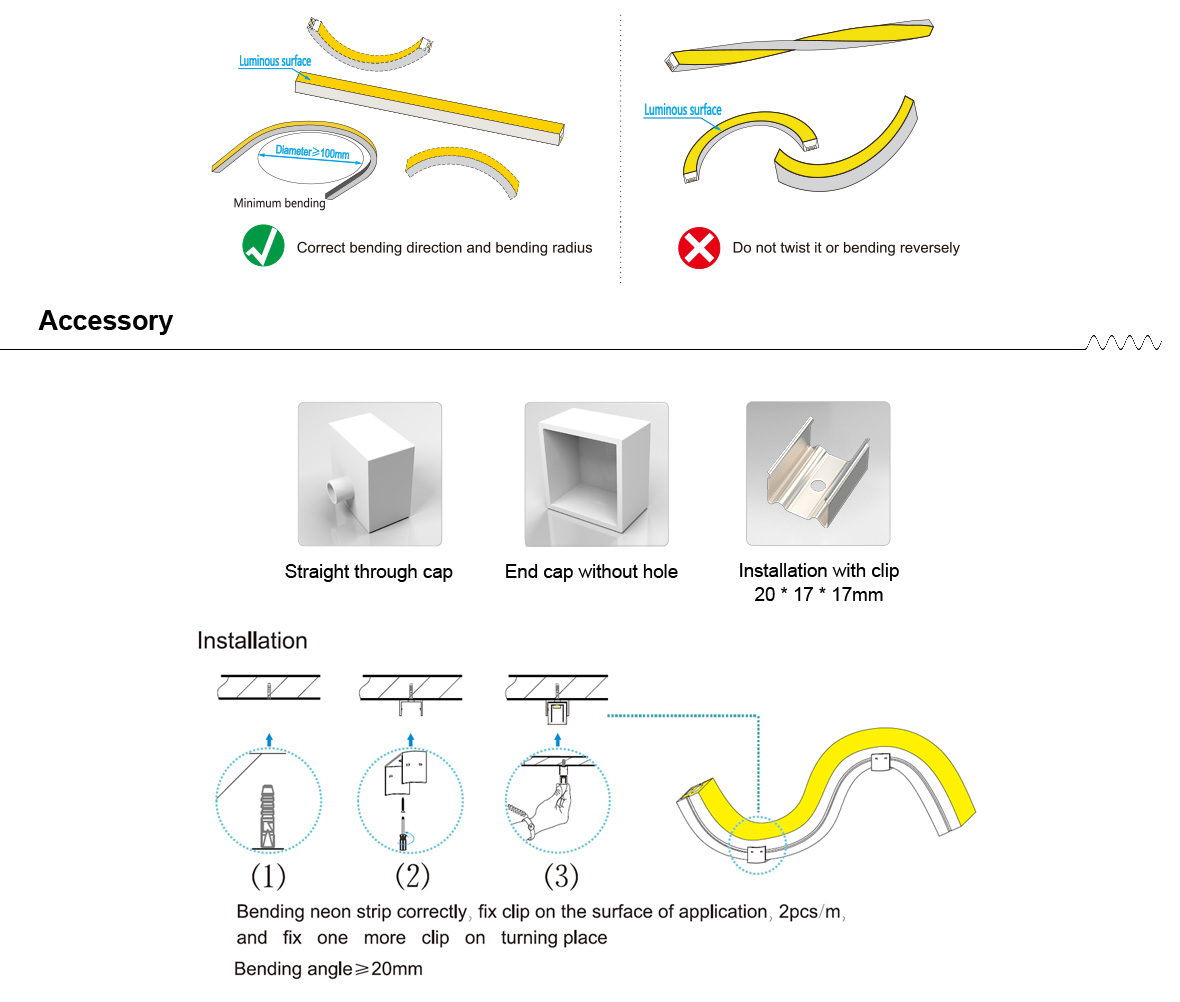 Luminous surface

Diameter≥100mm

Minimum bending

Correct bending direction and bending radius

Luminous surface

Do not twist it or bending reversely

Accessory

Straight through cap

End cap without hole

Installation with clip
20 * 17 * 17mm

Installation

(1)

(2)

(3)

Bending neon strip correctly, fix clip on the surface of application, 2pcs/m, and fix one more clip on turning place

Bending angle≥20mm