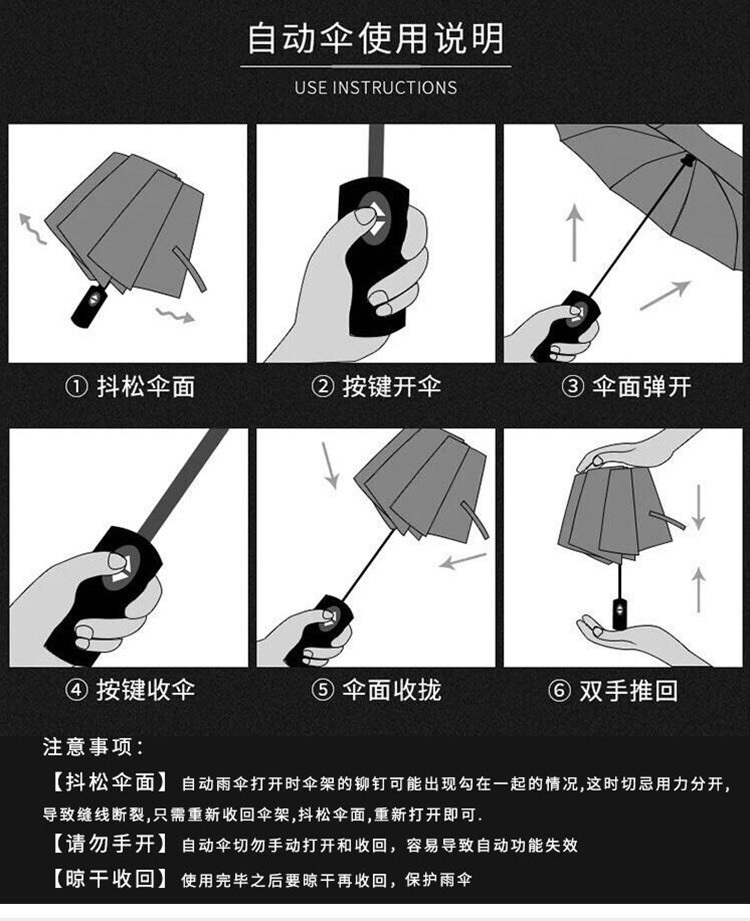 自动伞使用说明

USE INSTRUCTIONS

① 抖松伞面

② 按键开伞

③ 伞面弹开

④ 按键收伞

⑤ 伞面收拢

⑥ 双手推回

注意事项：

【抖松伞面】自动雨伞打开时伞架的铆钉可能出现勾在一起的情况,这时切忌用力分开,导致缝线断裂,只需重新收回伞架,抖松伞面,重新打开即可.

【请勿手开】自动伞切勿手动打开和收回，容易导致自动功能失效

【晾干收回】使用完毕之后要晾干再收回，保护雨伞