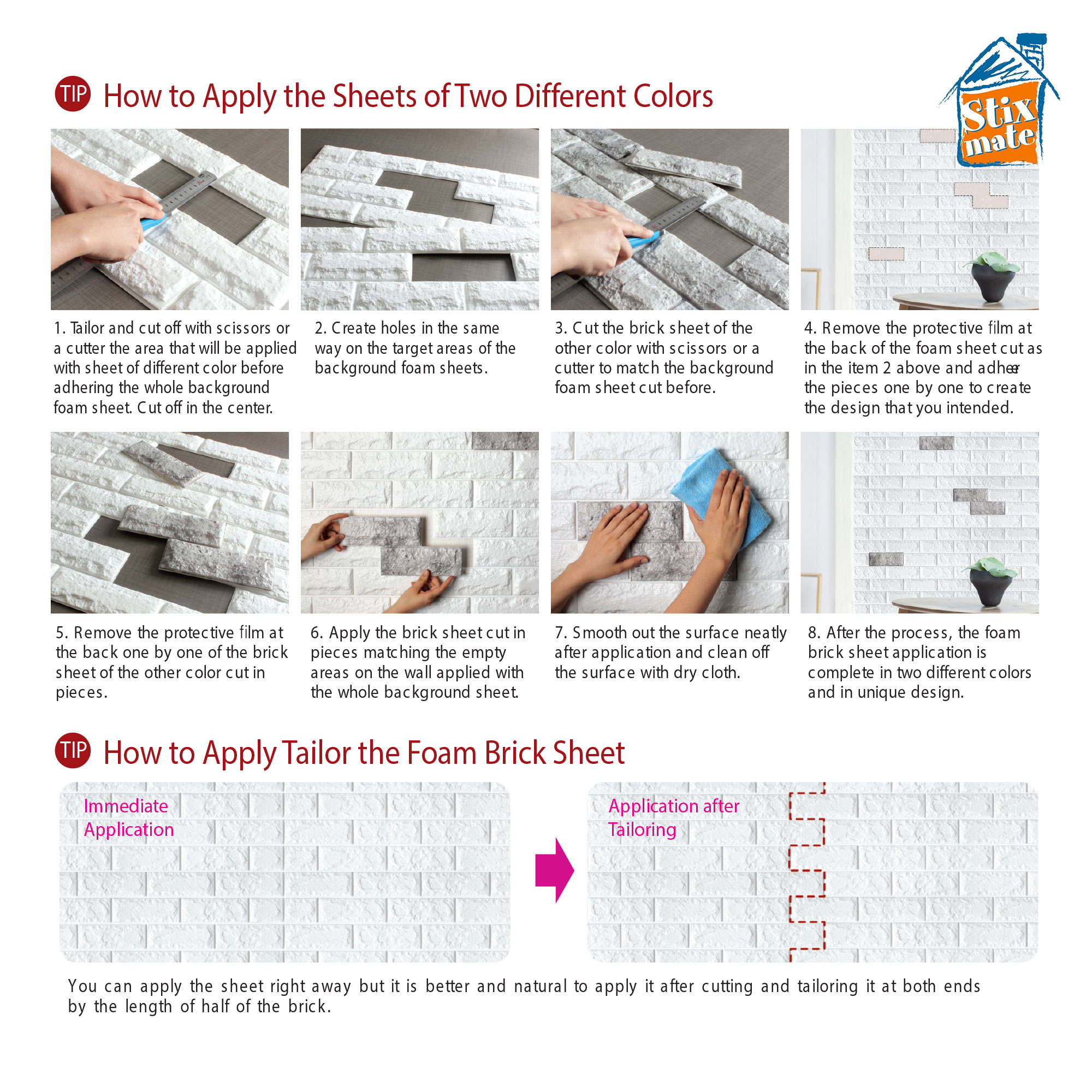 TIP How to Apply the Sheets of Two Different Colors

Stix mate

1. Tailor and cut off with scissors or a cutter the area that will be applied with sheet of different color before adhering the whole background foam sheet. Cut off in the center.

2. Create holes in the same way on the target areas of the background foam sheets.

3. Cut the brick sheet of the other color with scissors or a cutter to match the background foam sheet cut before.

4. Remove the protective film at the back of the foam sheet cut as in the item 2 above and adhere the pieces one by one to create the design that you intended.

5. Remove the protective film at the back one by one of the brick sheet of the other color cut in pieces.

6. Apply the brick sheet cut in pieces matching the empty areas on the wall applied with the whole background sheet.

7. Smooth out the surface neatly after application and clean off the surface with dry cloth.

8. After the process, the foam brick sheet application is complete in two different colors and in unique design.

TIP How to Apply Tailor the Foam Brick Sheet

Immediate Application

Application after Tailoring

You can apply the sheet right away but it is better and natural to apply it after cutting and tailoring it at both ends by the length of half of the brick.