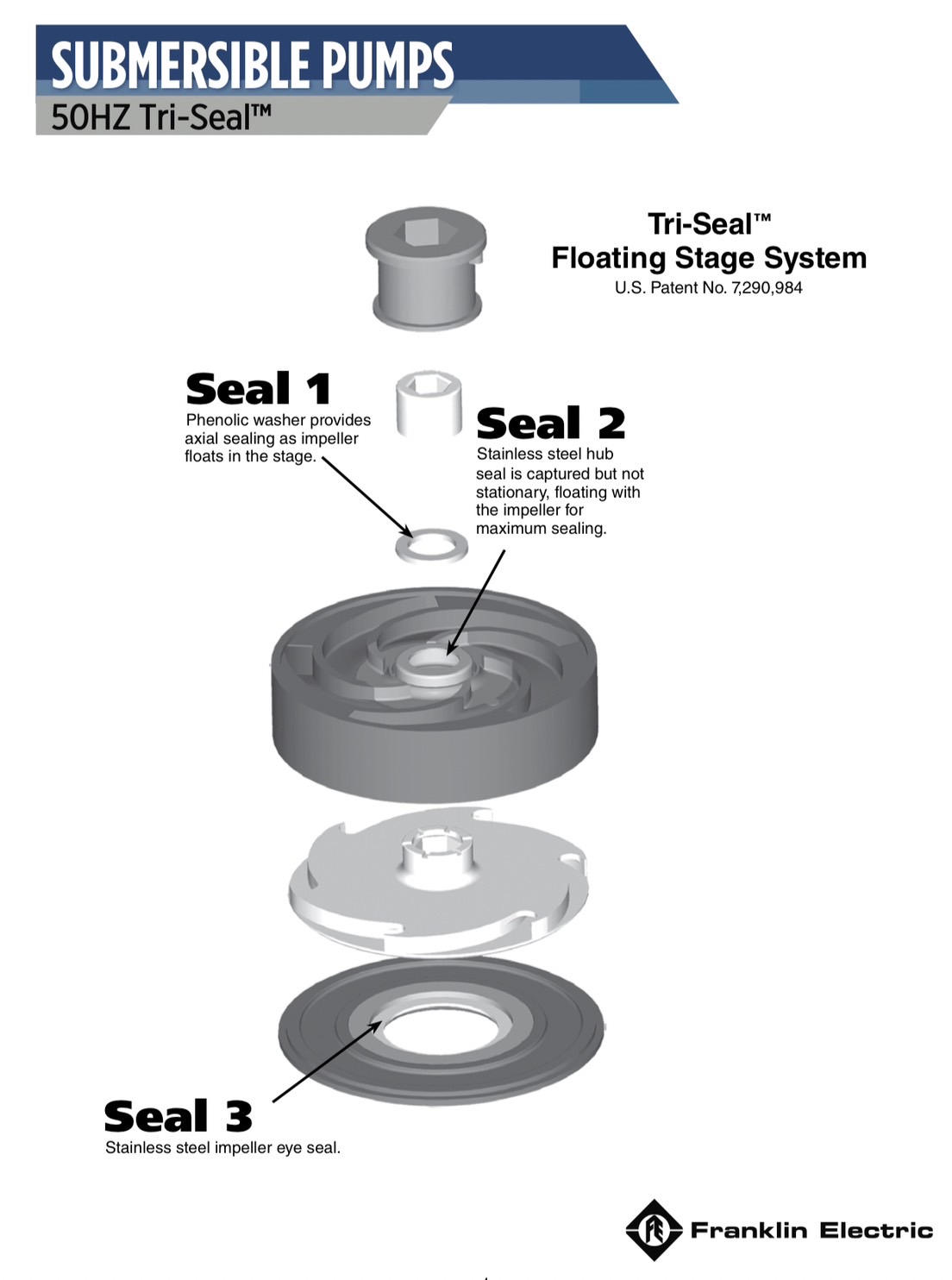 SUBMERSIBLE PUMPS
50HZ Tri-Seal™

Tri-Seal™
Floating Stage System
U.S. Patent No. 7,290,984

Seal 1
Phenolic washer provides axial sealing as impeller floats in the stage.

Seal 2
Stainless steel hub seal is captured but not stationary, floating with the impeller for maximum sealing.

Seal 3
Stainless steel impeller eye seal.

Franklin Electric