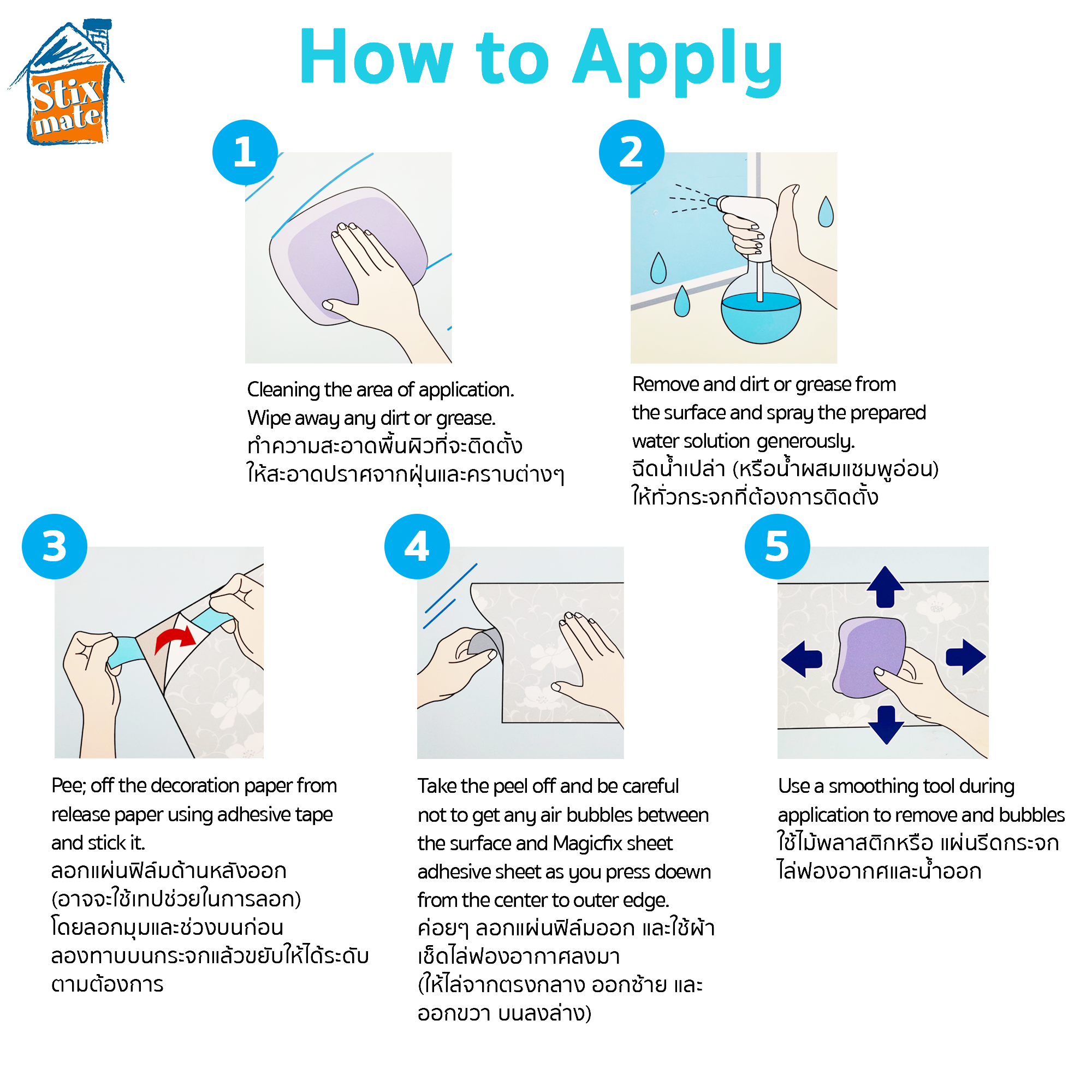 Stix mate

How to Apply

1

Cleaning the area of application.
Wipe away any dirt or grease.
ทำความสะอาดพื้นผิวที่จะติดตั้ง
ให้สะอาดปราศจากฝุ่นและคราบต่างๆ

2

Remove and dirt or grease from the surface and spray the prepared water solution generously.
ฉีดน้ำเปล่า (หรือน้ำผสมแชมพูอ่อน)
ให้ทั่วกระจกที่ต้องการติดตั้ง

3

Pee; off the decoration paper from release paper using adhesive tape and stick it.
ลอกแผ่นฟิล์มด้านหลังออก
(อาจจะใช้เทปช่วยในการลอก)
โดยลอกมุมและช่วงบนก่อน
ลองทาบบนกระจกแล้วขยับให้ได้ระดับ
ตามต้องการ

4

Take the peel off and be careful not to get any air bubbles between the surface and Magicfix sheet adhesive sheet as you press doewn from the center to outer edge.
ค่อยๆ ลอกแผ่นฟิล์มออก และใช้ผ้า
เช็ดไล่ฟองอากาศลงมา
(ให้ไล่จากตรงกลาง ออกซ้าย และ
ออกขวา บนลงล่าง)

5

Use a smoothing tool during application to remove and bubbles
ใช้ไม้พลาสติกหรือ แผ่นรีดกระจก
ไล่ฟองอากาศและน้ำออก