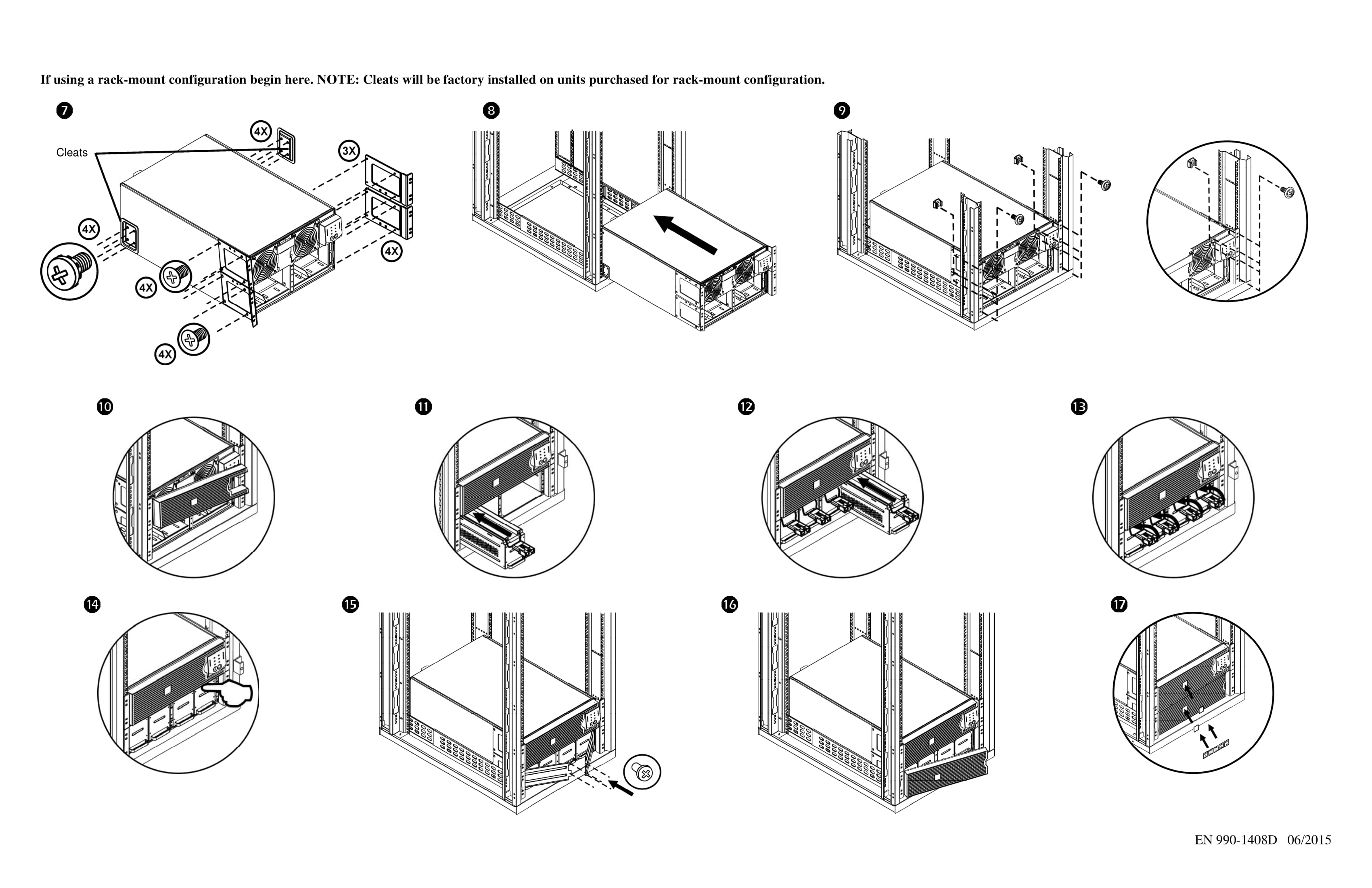 If using a rack-mount configuration begin here. NOTE: Cleats will be factory installed on units purchased for rack-mount configuration.

7

Cleats

4X

3X

4X

4X

4X

4X

8

9

10

11

12

13

14

15

16

17

EN 990-1408D 06/2015